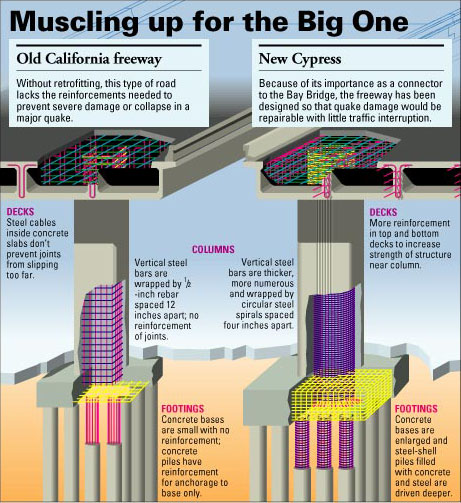 Muscling up for the Big One

Old California freeway

Without retrofitting, this type of road lacks the reinforcements needed to prevent severe damage or collapse in a major quake.

New Cypress

Because of its importance as a connector to the Bay Bridge, the freeway has been designed so that quake damage would be repairable with little traffic interruption.

DECKS
Steel cables inside concrete slabs don't prevent joints from slipping too far.

COLUMNS

Vertical steel bars are wrapped by $\frac{1}{2}$-inch rebar spaced 12 inches apart; no reinforcement of joints.

Vertical steel bars are thicker, more numerous and wrapped by circular steel spirals spaced four inches apart.

DECKS
More reinforcement in top and bottom decks to increase strength of structure near column.

FOOTINGS
Concrete bases are small with no reinforcement; concrete piles have reinforcement for anchorage to base only.

FOOTINGS
Concrete bases are enlarged and steel-shell piles filled with concrete and steel are driven deeper.