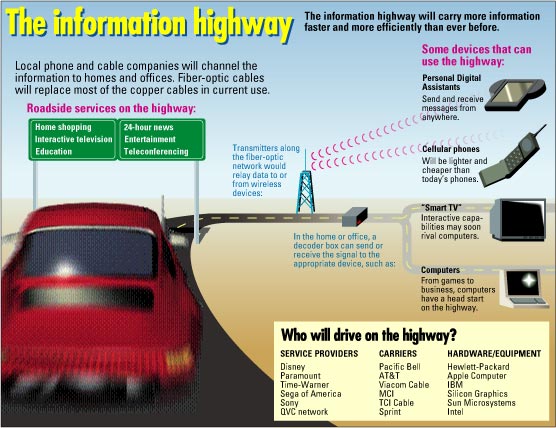 The information highway

The information highway will carry more information faster and more efficiently than ever before.

Local phone and cable companies will channel the information to homes and offices. Fiber-optic cables will replace most of the copper cables in current use.

Roadside services on the highway:

Home shopping
Interactive television
Education

24-hour news
Entertainment
Teleconferencing

Transmitters along the fiber-optic network would relay data to or from wireless devices:

In the home or office, a decoder box can send or receive the signal to the appropriate device, such as:

Some devices that can use the highway:

Personal Digital Assistants
Send and receive messages from anywhere.

Cellular phones
Will be lighter and cheaper than today's phones.

"Smart TV"
Interactive capabilities may soon rival computers.

Computers
From games to business, computers have a head start on the highway.

Who will drive on the highway?

| SERVICE PROVIDERS | CARRIERS | HARDWARE/EQUIPMENT |
|---|---|---|
| Disney | Pacific Bell | Hewlett-Packard |
| Paramount | AT&T | Apple Computer |
| Time-Warner | Viacom Cable | IBM |
| Sega of America | MCI | Silicon Graphics |
| Sony | TCI Cable | Sun Microsystems |
| QVC network | Sprint | Intel |