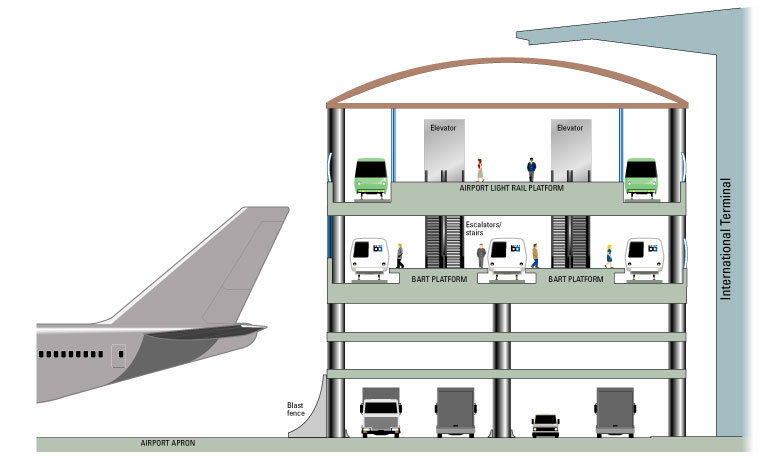 Elevator

Elevator

AIRPORT LIGHT RAIL PLATFORM

Escalators/ stairs

BART PLATFORM

BART PLATFORM

International Terminal

Blast fence

AIRPORT APRON