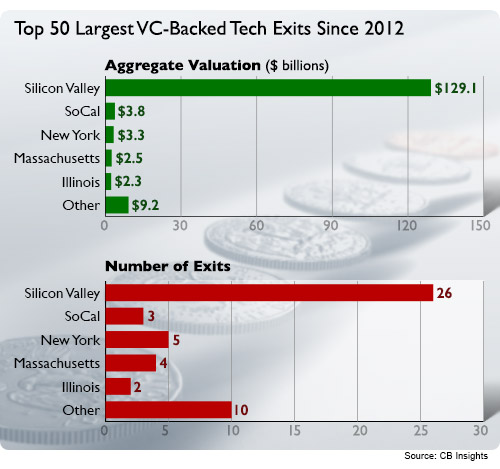 Top 50 Largest VC-Backed Tech Exits Since 2012

Aggregate Valuation ($ billions)

Silicon Valley $129.1
SoCal $3.8
New York $3.3
Massachusetts $2.5
Illinois $2.3
Other $9.2

0 30 60 90 120 150

Number of Exits

Silicon Valley 26
SoCal 3
New York 5
Massachusetts 4
Illinois 2
Other 10

0 5 10 15 20 25 30

Source: CB Insights